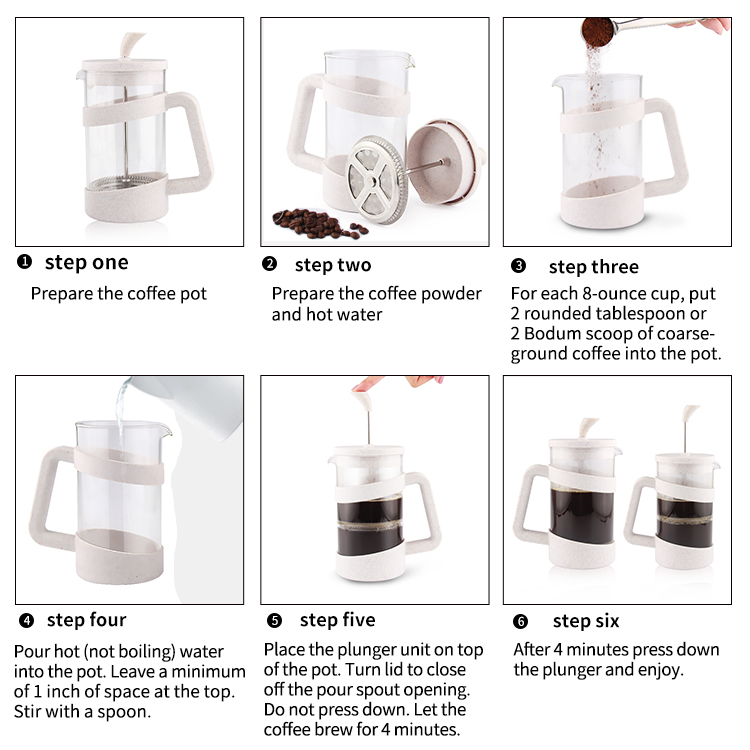 ❶ step one
Prepare the coffee pot

❷ step two
Prepare the coffee powder and hot water

❸ step three
For each 8-ounce cup, put 2 rounded tablespoon or 2 Bodum scoop of coarse-ground coffee into the pot.

❹ step four
Pour hot (not boiling) water into the pot. Leave a minimum of 1 inch of space at the top. Stir with a spoon.

❺ step five
Place the plunger unit on top of the pot. Turn lid to close off the pour spout opening. Do not press down. Let the coffee brew for 4 minutes.

❻ step six
After 4 minutes press down the plunger and enjoy.